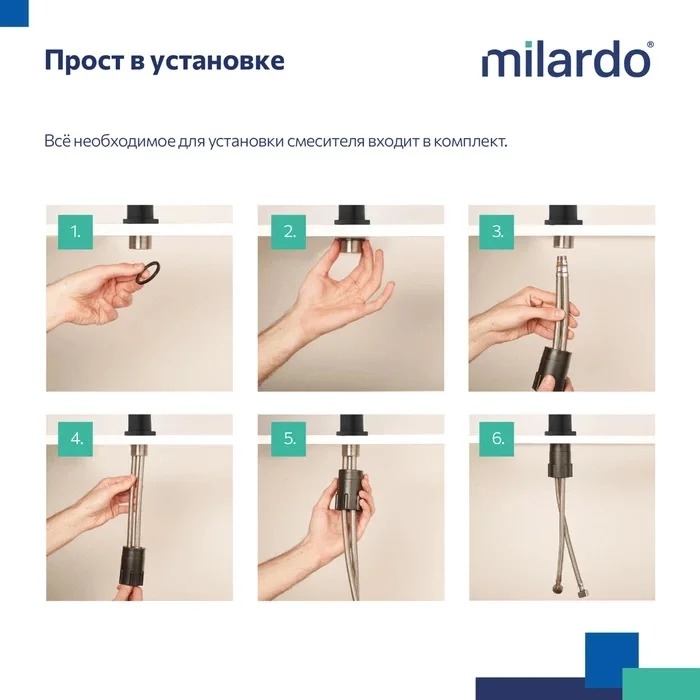 Прост в установке

milardo®

Всё необходимое для установки смесителя входит в комплект.

1.

2.

3.

4.

5.

6.