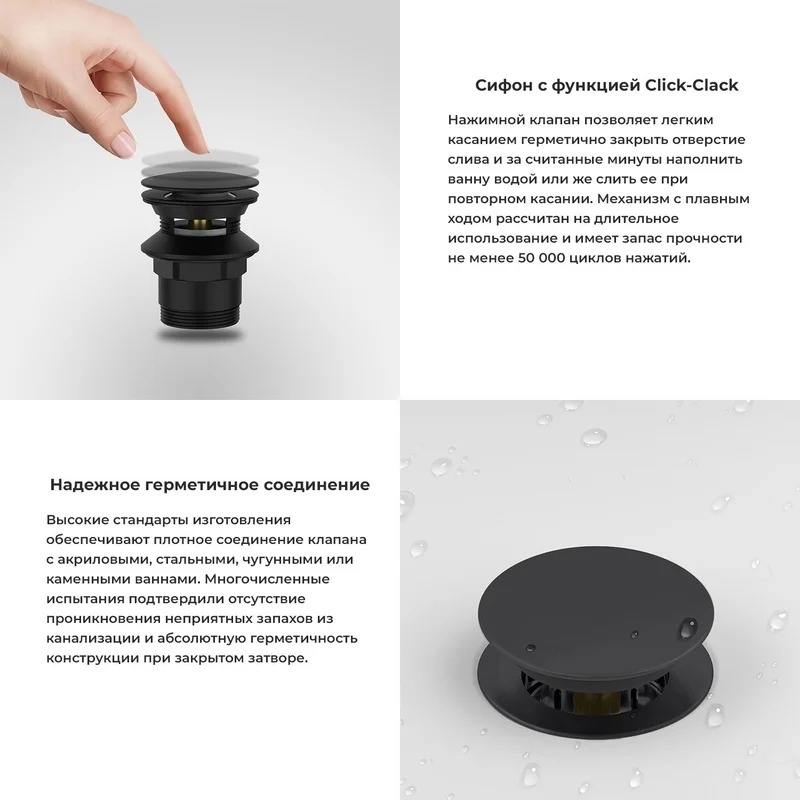 Сифон с функцией Click-Clack

Нажимной клапан позволяет легким касанием герметично закрыть отверстие слива и за считанные минуты наполнить ванну водой или же слить ее при повторном касании. Механизм с плавным ходом рассчитан на длительное использование и имеет запас прочности не менее 50 000 циклов нажатий.

Надежное герметичное соединение

Высокие стандарты изготовления обеспечивают плотное соединение клапана с акриловыми, стальными, чугунными или каменными ваннами. Многочисленные испытания подтвердили отсутствие проникновения неприятных запахов из канализации и абсолютную герметичность конструкции при закрытом затворе.