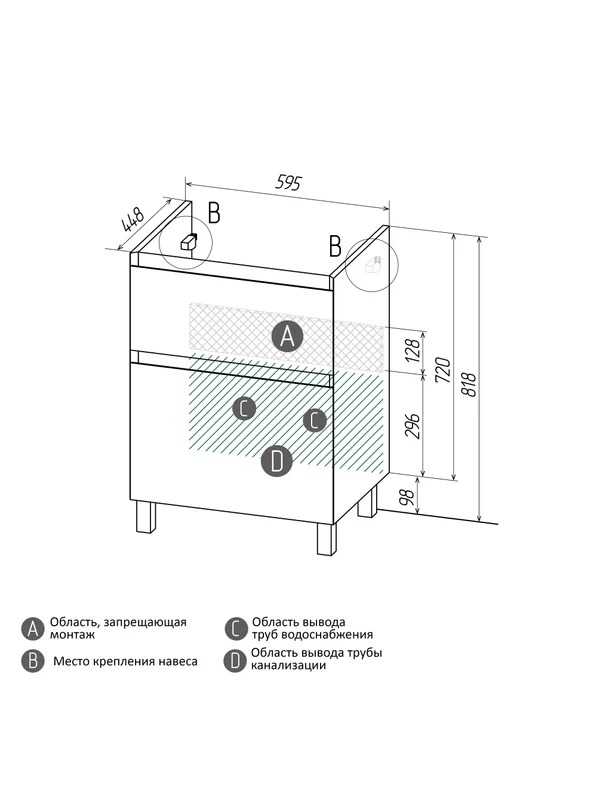 595

448

B

B

A

C

C

D

128

296

98

720

818

A Область, запрещающая монтаж

B Место крепления навеса

C Область вывода труб водоснабжения

D Область вывода трубы канализации