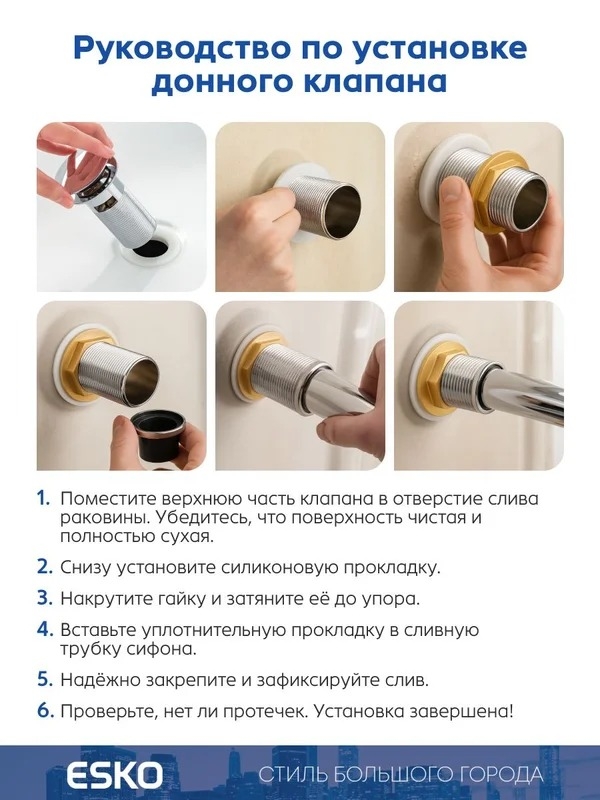 Руководство по установке донного клапана

1. Поместите верхнюю часть клапана в отверстие слива раковины. Убедитесь, что поверхность чистая и полностью сухая.

2. Снизу установите силиконовую прокладку.

3. Накрутите гайку и затяните её до упора.

4. Вставьте уплотнительную прокладку в сливную трубку сифона.

5. Надёжно закрепите и зафиксируйте слив.

6. Проверьте, нет ли протечек. Установка завершена!

ESKO

СТИЛЬ БОЛЬШОГО ГОРОДА