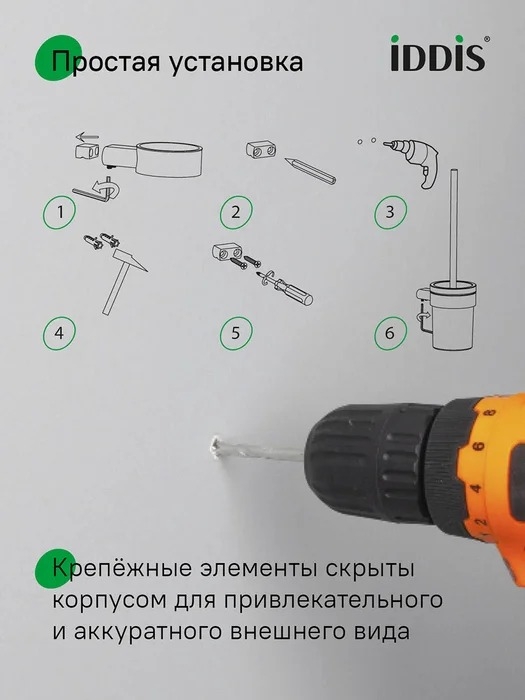 Простая установка

iDDiS®

1

2

3

4

5

6

8

6

4

2

Крепёжные элементы скрыты корпусом для привлекательного и аккуратного внешнего вида