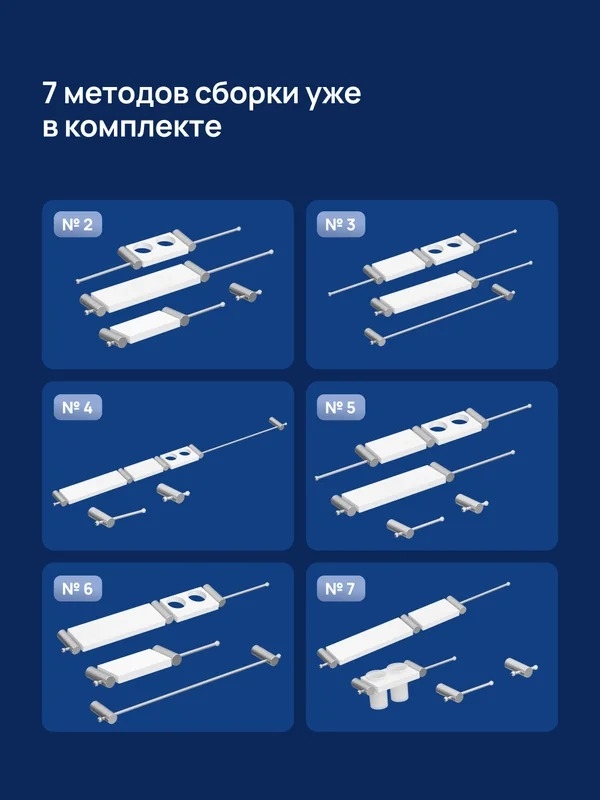 7 методов сборки уже в комплекте

№ 2

№ 3

№ 4

№ 5

№ 6

№ 7