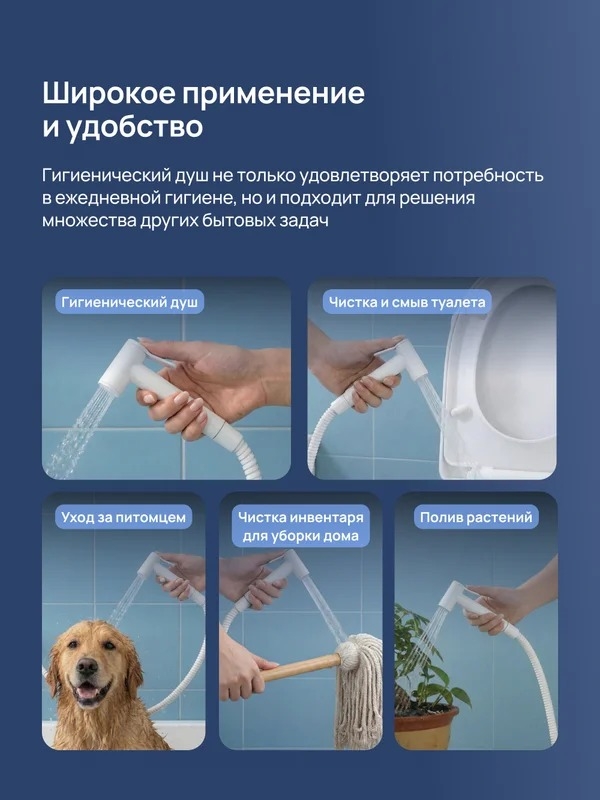 Широкое применение и удобство

Гигиенический душ не только удовлетворяет потребность в ежедневной гигиене, но и подходит для решения множества других бытовых задач

Гигиенический душ

Чистка и смыв туалета

Уход за питомцем

Чистка инвентаря для уборки дома

Полив растений