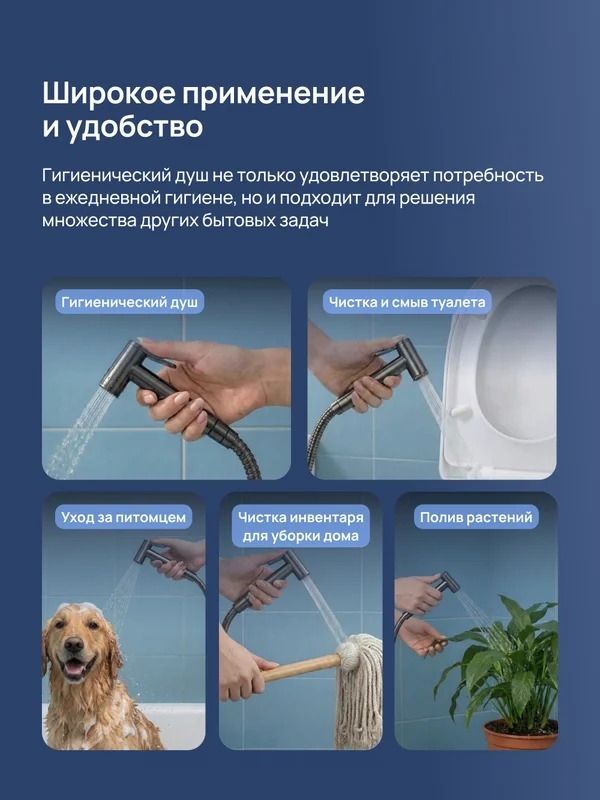 Широкое применение и удобство

Гигиенический душ не только удовлетворяет потребность в ежедневной гигиене, но и подходит для решения множества других бытовых задач

Гигиенический душ

Чистка и смыв туалета

Уход за питомцем

Чистка инвентаря для уборки дома

Полив растений