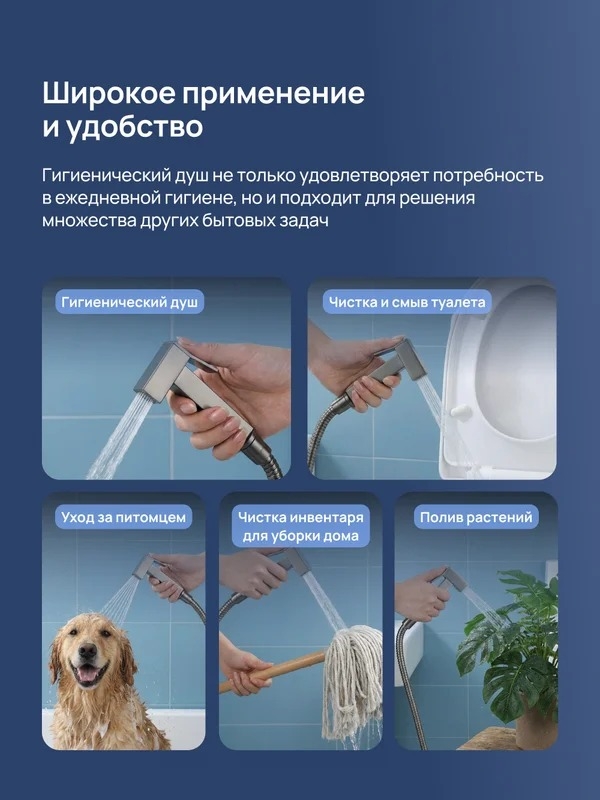 Широкое применение и удобство

Гигиенический душ не только удовлетворяет потребность в ежедневной гигиене, но и подходит для решения множества других бытовых задач

Гигиенический душ

Чистка и смыв туалета

Уход за питомцем

Чистка инвентаря для уборки дома

Полив растений