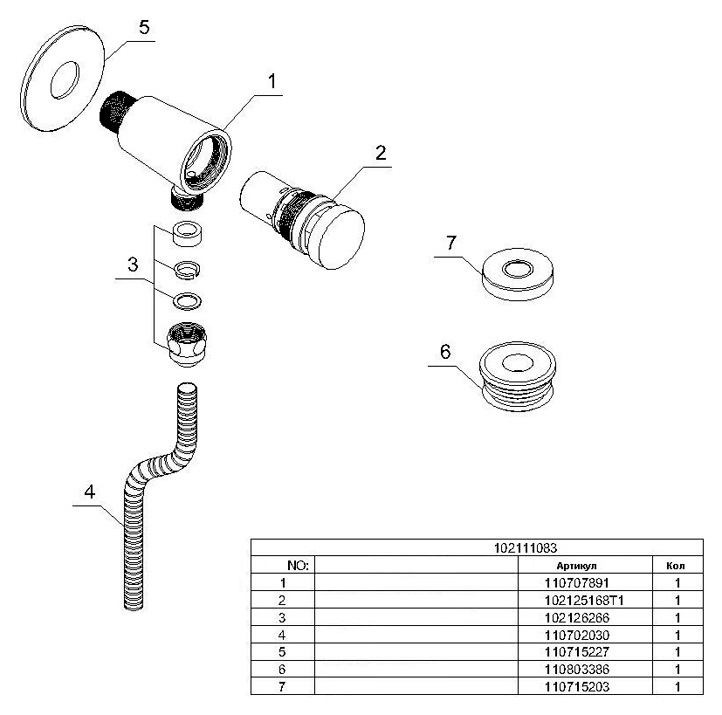 5

1

2

3

7

6

4

| 102111083 | | | |
|---|---|---|---|
| NO: | | Артикул | Кол |
| 1 | | 110707891 | 1 |
| 2 | | 102125168T1 | 1 |
| 3 | | 102126266 | 1 |
| 4 | | 110702030 | 1 |
| 5 | | 110715227 | 1 |
| 6 | | 110803386 | 1 |
| 7 | | 110715203 | 1 |